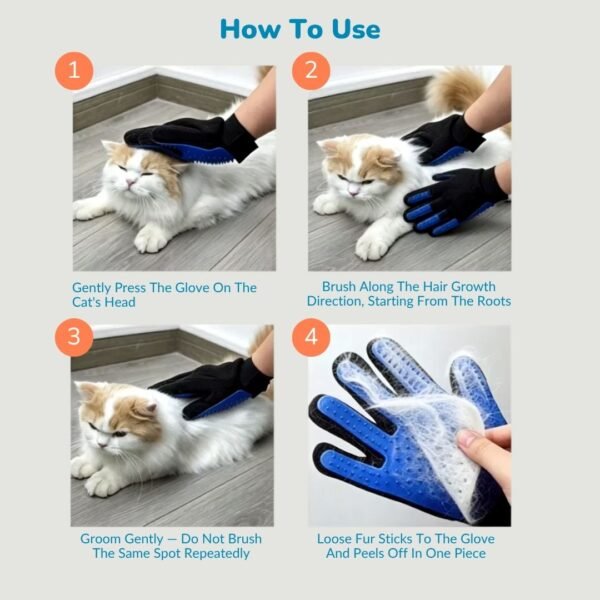 How To Use

1

Gently Press The Glove On The Cat's Head

2

Brush Along The Hair Growth Direction, Starting From The Roots

3

Groom Gently — Do Not Brush The Same Spot Repeatedly

4

Loose Fur Sticks To The Glove And Peels Off In One Piece